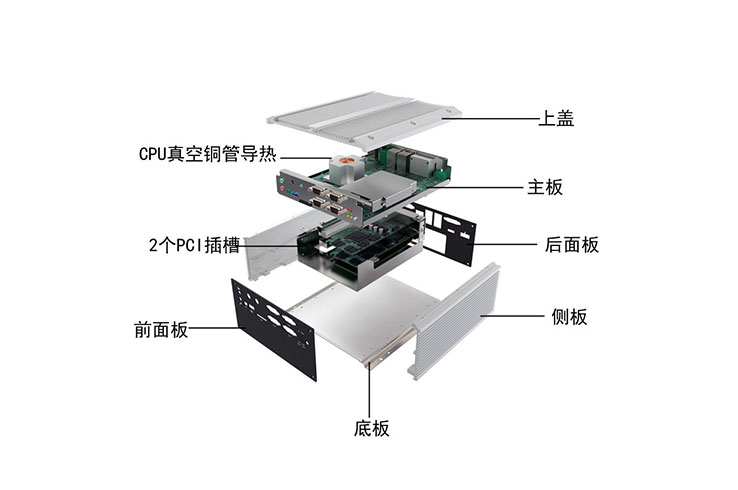 上盖

CPU真空铜管导热

主板

2个PCI插槽

后面板

侧板

前面板

底板